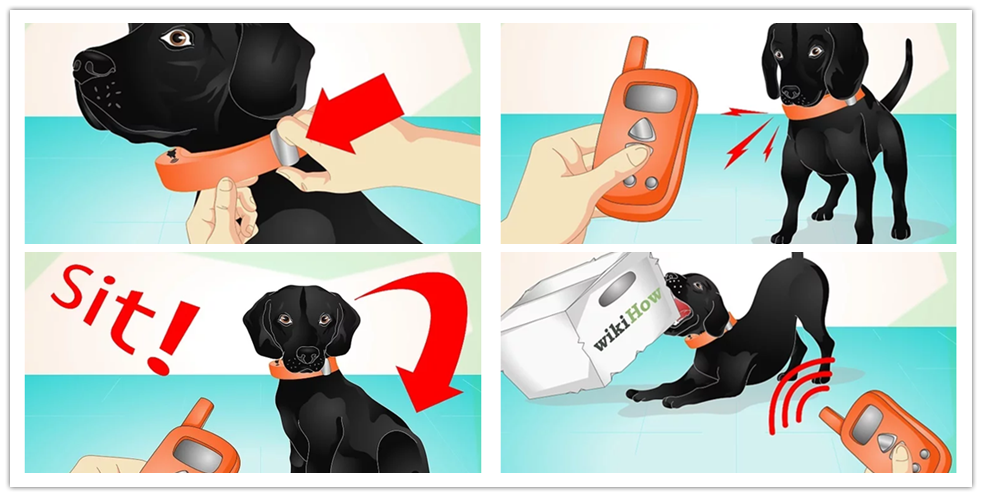 Sit!

wikiHow